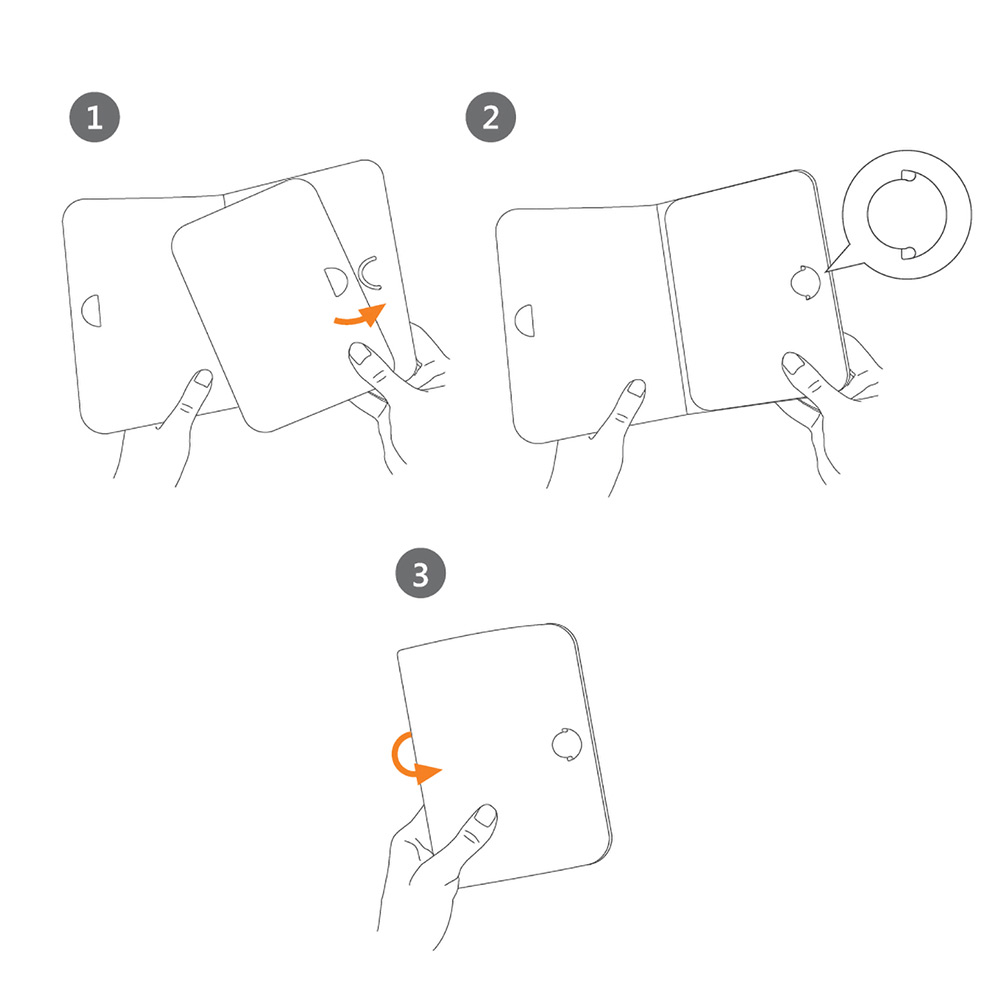 1

2

3