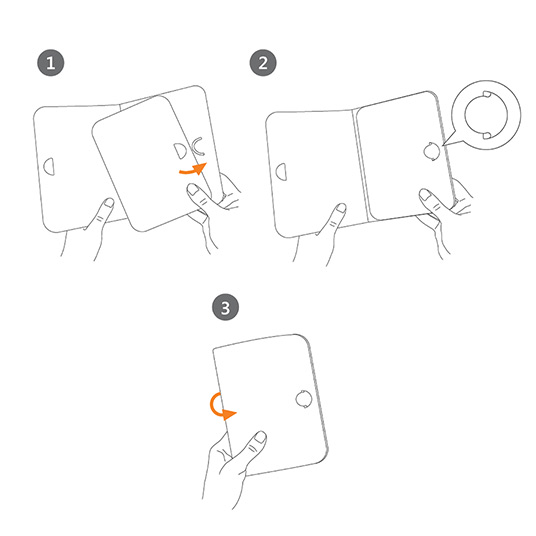 1

2

3